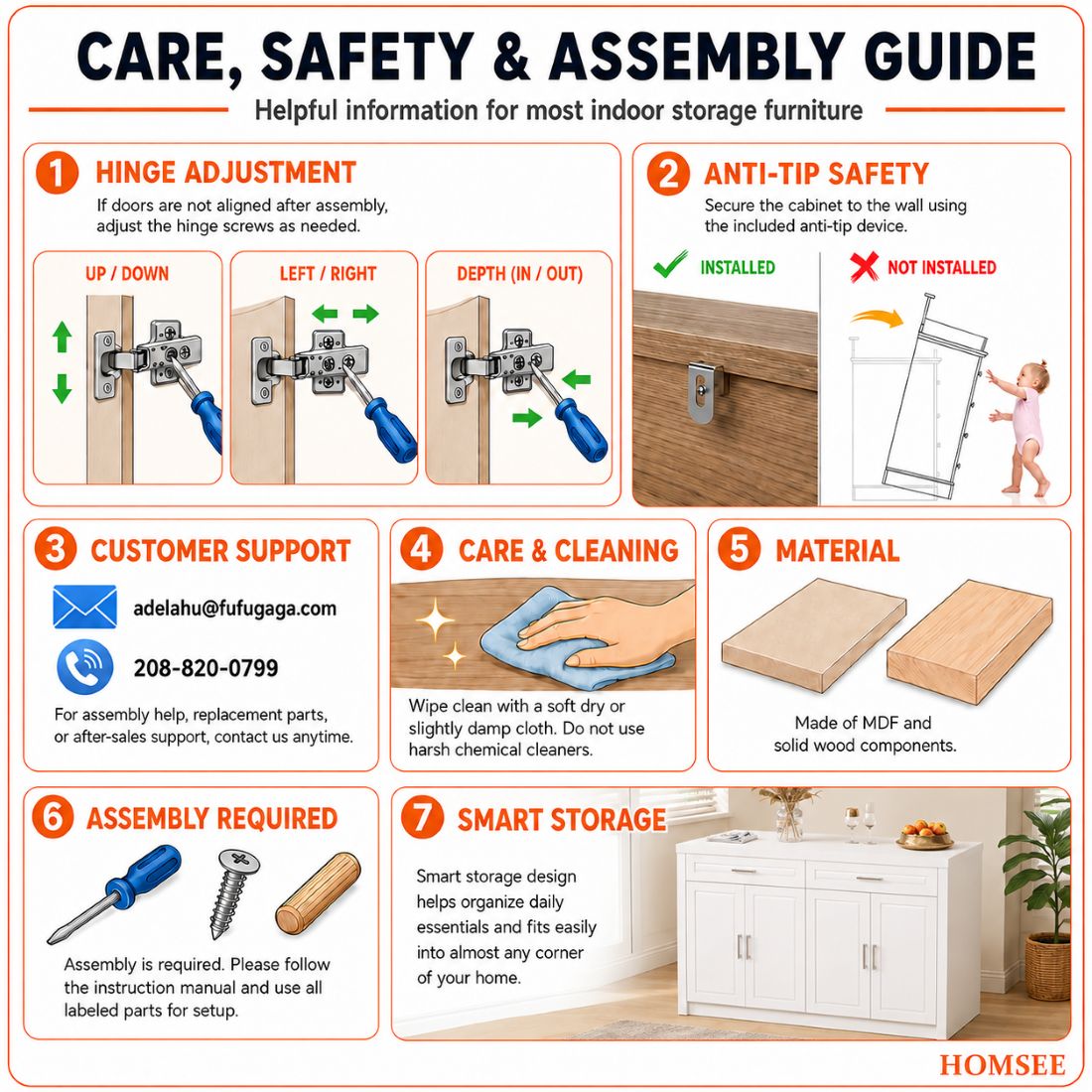 CARE, SAFETY & ASSEMBLY GUIDE

Helpful information for most indoor storage furniture

1 HINGE ADJUSTMENT

If doors are not aligned after assembly, adjust the hinge screws as needed.

UP / DOWN

LEFT / RIGHT

DEPTH (IN / OUT)

2 ANTI-TIP SAFETY

Secure the cabinet to the wall using the included anti-tip device.

INSTALLED

NOT INSTALLED

3 CUSTOMER SUPPORT

adelahu@fufugaga.com

208-820-0799

For assembly help, replacement parts, or after-sales support, contact us anytime.

4 CARE & CLEANING

Wipe clean with a soft dry or slightly damp cloth. Do not use harsh chemical cleaners.

5 MATERIAL

Made of MDF and solid wood components.

6 ASSEMBLY REQUIRED

Assembly is required. Please follow the instruction manual and use all labeled parts for setup.

7 SMART STORAGE

Smart storage design helps organize daily essentials and fits easily into almost any corner of your home.

HOMSEE